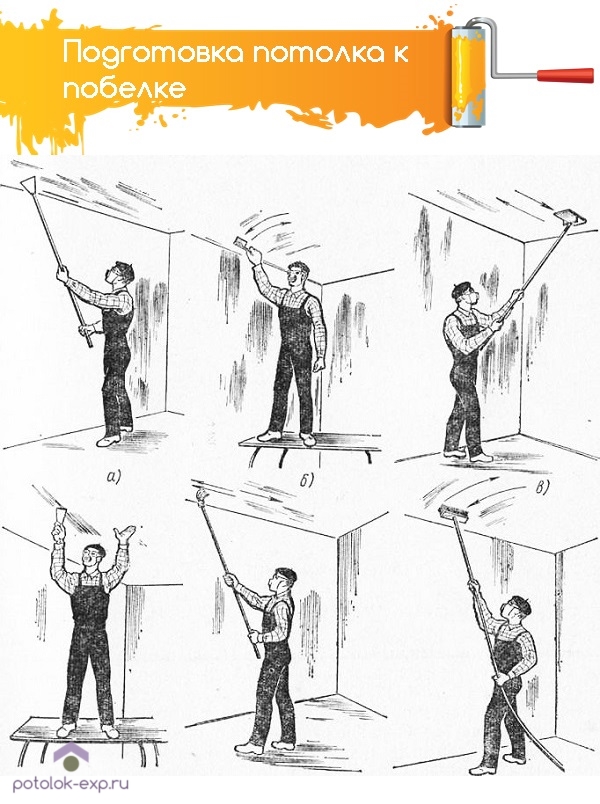 Подготовка потолка к побелке

а)

б)

в)

potolok-exp.ru