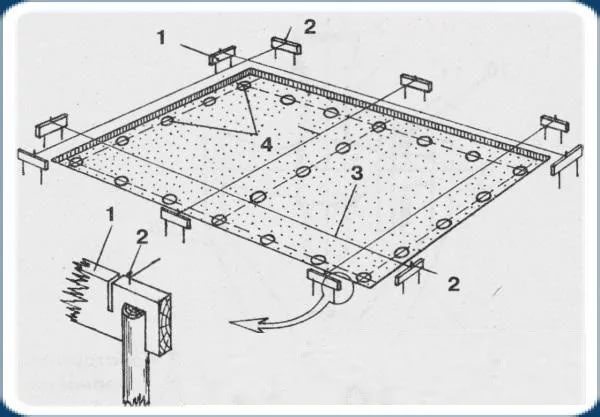 1
2
4
3
1
2
2